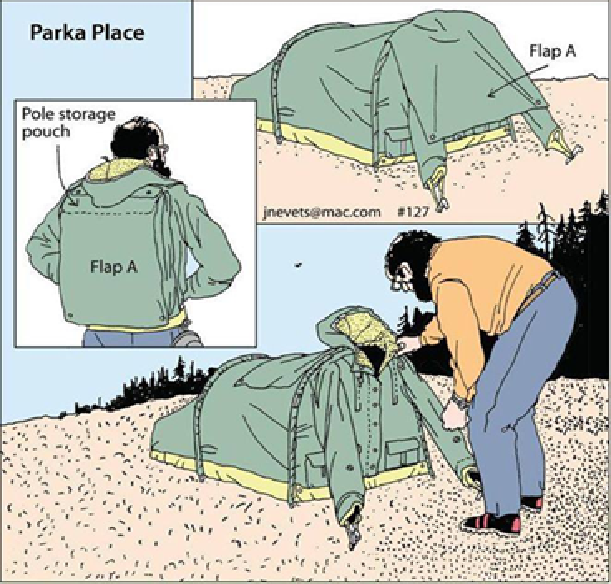 Parka Place

Flap A

Pole storage pouch

Flap A

jnevets@mac.com #127